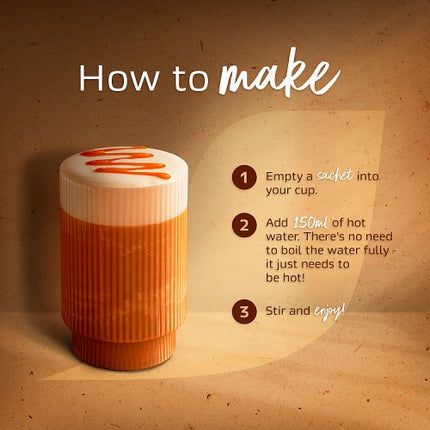 How to make

1 Empty a sachet into your cup.

2 Add 150ml of hot water. There's no need to boil the water fully - it just needs to be hot!

3 Stir and enjoy!