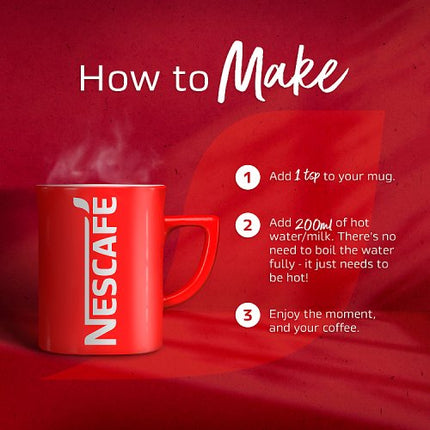 How to Make

NESCAFÉ

1 Add 1 tsp to your mug.

2 Add 200ml of hot water/milk. There's no need to boil the water fully - it just needs to be hot!

3 Enjoy the moment, and your coffee.