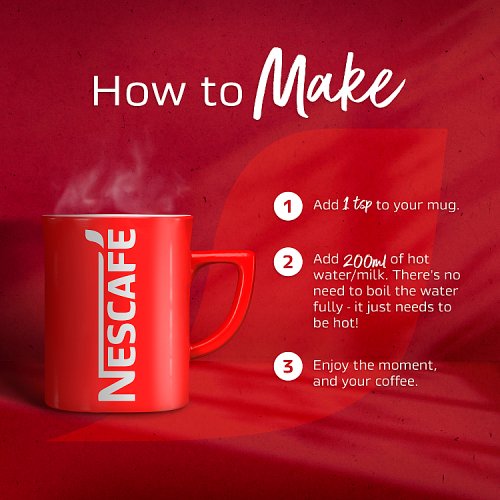 How to Make

NESCAFÉ

1 Add 1 tsp to your mug.

2 Add 200ml of hot water/milk. There's no need to boil the water fully - it just needs to be hot!

3 Enjoy the moment, and your coffee.